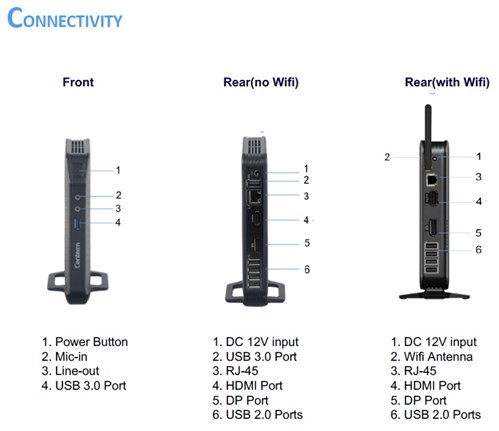 CONNECTIVITY

Front

1
2
3
4

Centerm

1. Power Button
2. Mic-in
3. Line-out
4. USB 3.0 Port

Rear(no Wifi)

1
2
3
4
5
6

1. DC 12V input
2. USB 3.0 Port
3. RJ-45
4. HDMI Port
5. DP Port
6. USB 2.0 Ports

Rear(with Wifi)

2
1
3
4
5
6

1. DC 12V input
2. Wifi Antenna
3. RJ-45
4. HDMI Port
5. DP Port
6. USB 2.0 Ports